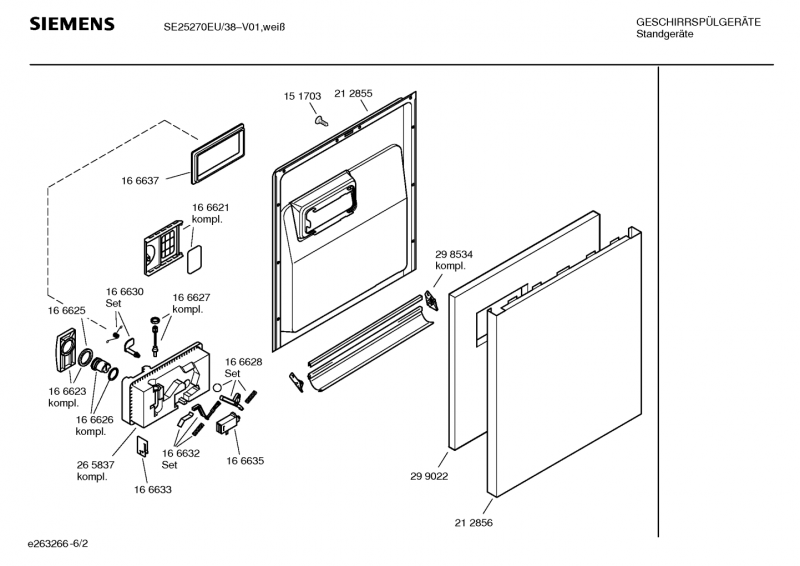 SIEMENS SE25270EU/38–V01,weiß

GESCHIRRSPÜLGERÄTE
Standgeräte

15 1703
21 2855
16 6637
16 6621
kompl.
29 8534
kompl.
16 6630
Set
16 6627
kompl.
16 6625
16 6628
Set
16 6623
kompl.
16 6626
kompl.
26 5837
kompl.
16 6632
Set
16 6635
16 6633
29 9022
21 2856

e263266-6/2