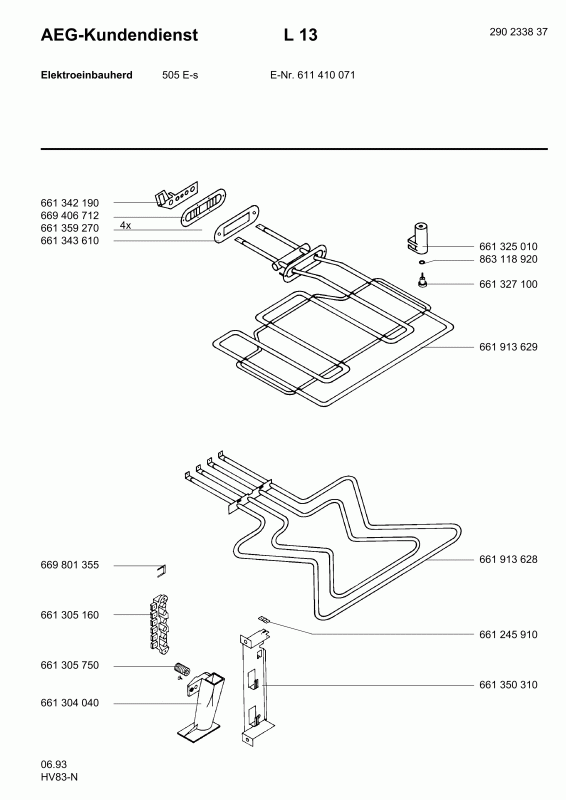 AEG-Kundendienst L 13 290 2338 37

Elektroeinbauherd 505 E-s E-Nr. 611 410 071

661 342 190
669 406 712
661 359 270
4x
661 343 610

661 325 010
863 118 920
661 327 100

661 913 629

669 801 355
661 913 628
661 305 160
661 245 910
661 305 750
661 350 310
661 304 040

06.93
HV83-N