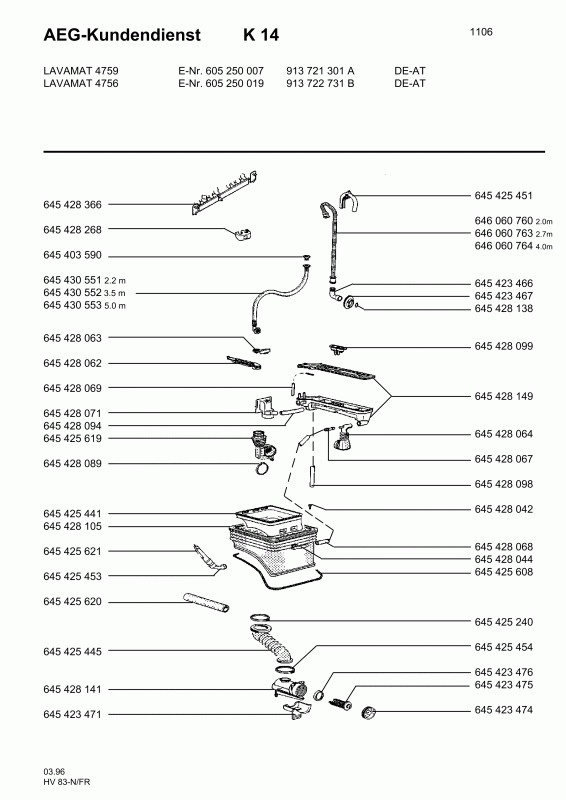 AEG-Kundendienst K 14

1106

LAVAMAT 4759 E-Nr. 605 250 007 913 721 301 A DE-AT
LAVAMAT 4756 E-Nr. 605 250 019 913 722 731 B DE-AT

645 428 366
645 428 268
645 403 590
645 430 551 2.2 m
645 430 552 3.5 m
645 430 553 5.0 m
645 428 063
645 428 062
645 428 069
645 428 071
645 428 094
645 425 619
645 428 089
645 425 441
645 428 105
645 425 621
645 425 453
645 425 620
645 425 445
645 428 141
645 423 471

645 425 451
646 060 760 2.0m
646 060 763 2.7m
646 060 764 4.0m
645 423 466
645 423 467
645 428 138
645 428 099
645 428 149
645 428 064
645 428 067
645 428 098
645 428 042
645 428 068
645 428 044
645 425 608
645 425 240
645 425 454
645 423 476
645 423 475
645 423 474

03.96
HV 83-N/FR