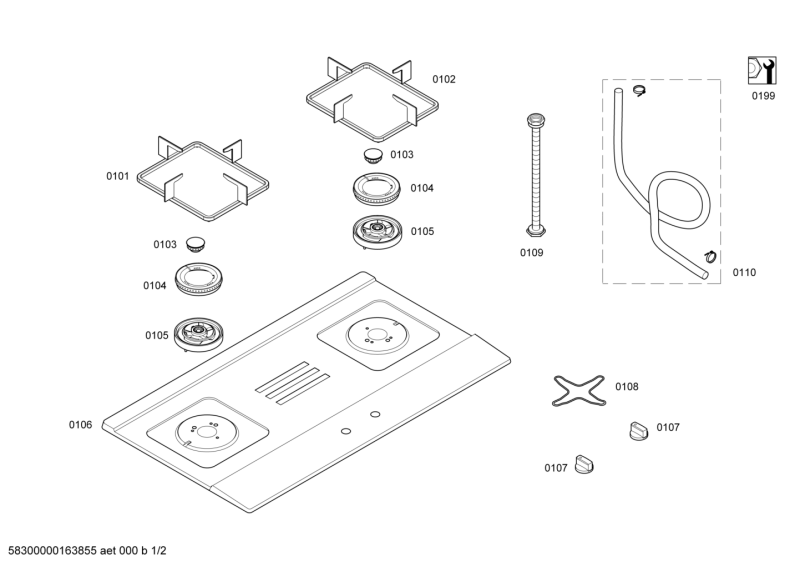 0102

0199

0101

0103

0104

0105

0109

0110

0103

0104

0105

0106

0108

0107

0107

58300000163855 aet 000 b 1/2