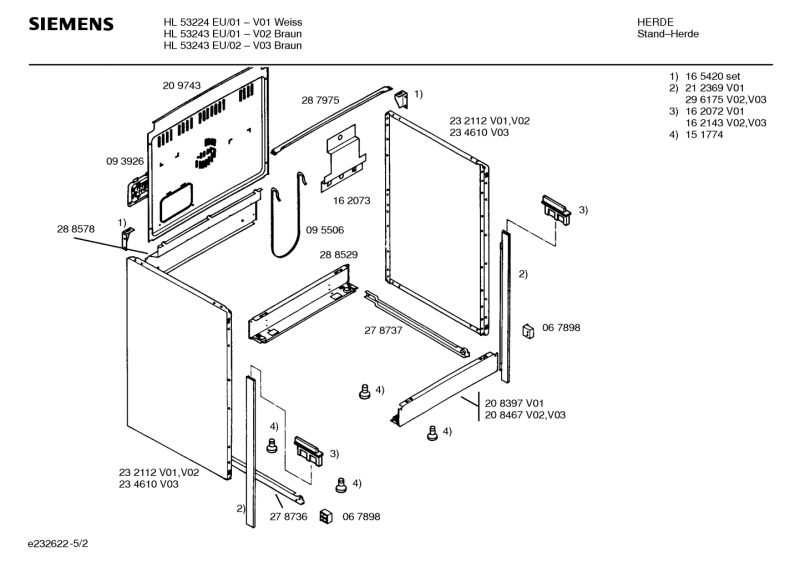 SIEMENS

HL 53224 EU/01 – V01 Weiss
HL 53243 EU/01 – V02 Braun
HL 53243 EU/02 – V03 Braun

HERDE
Stand–Herde

1) 16 5420 set
2) 21 2369 V01
29 6175 V02,V03
3) 16 2072 V01
16 2143 V02,V03
4) 15 1774

20 9743
28 7975
1)
23 2112 V01,V02
23 4610 V03
09 3926
16 2073
3)
28 8578
1)
09 5506
28 8529
2)
27 8737
06 7898
4)
20 8397 V01
20 8467 V02,V03
4)
4)
3)
4)
23 2112 V01,V02
23 4610 V03
2)
27 8736
06 7898

e232622-5/2