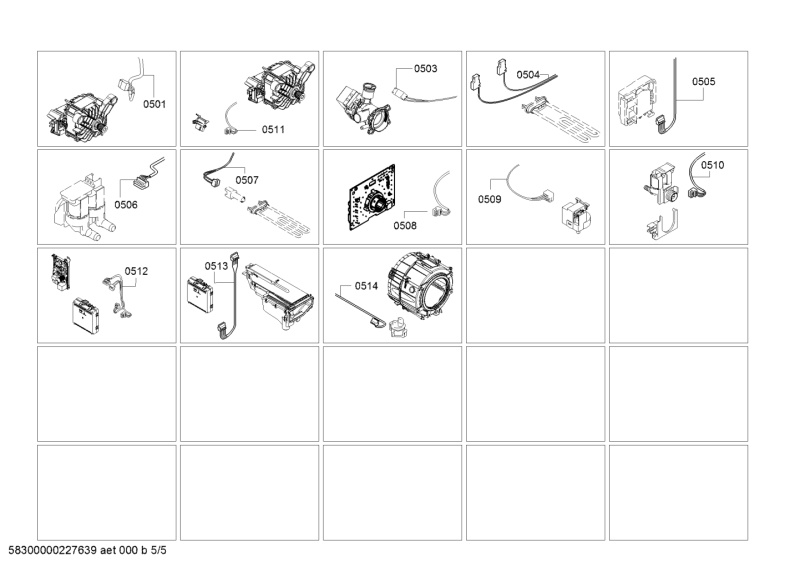 0501

0511

0503

0504

0505

0506

0507

0508

0509

0510

0512

0513

0514

58300000227639 aet 000 b 5/5