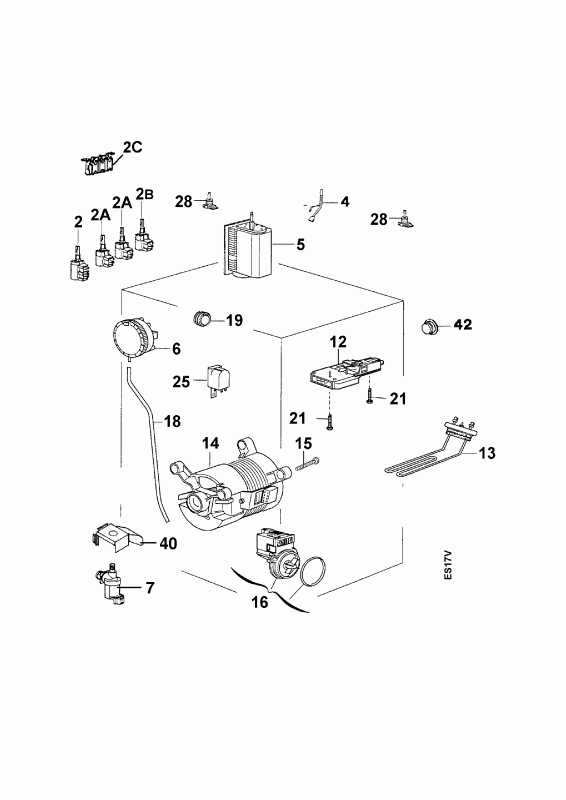 2C
2
2A
2A
2B
28
4
28
5
19
42
6
12
25
21
21
18
14
15
13
40
7
16
ES17V