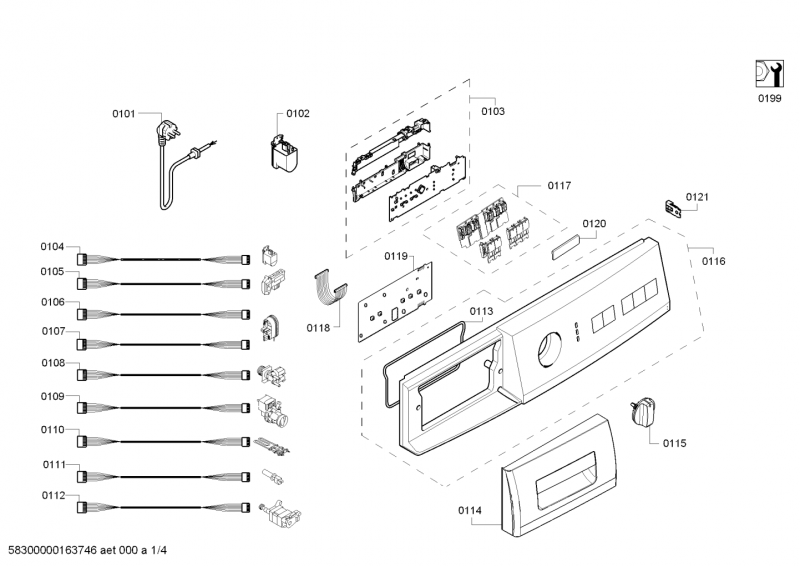 0199

0101
0102
0103
0117
0121
0120
0116
0104
0105
0106
0107
0108
0109
0110
0111
0112
0119
0118
0113
0115
0114

58300000163746 aet 000 a 1/4