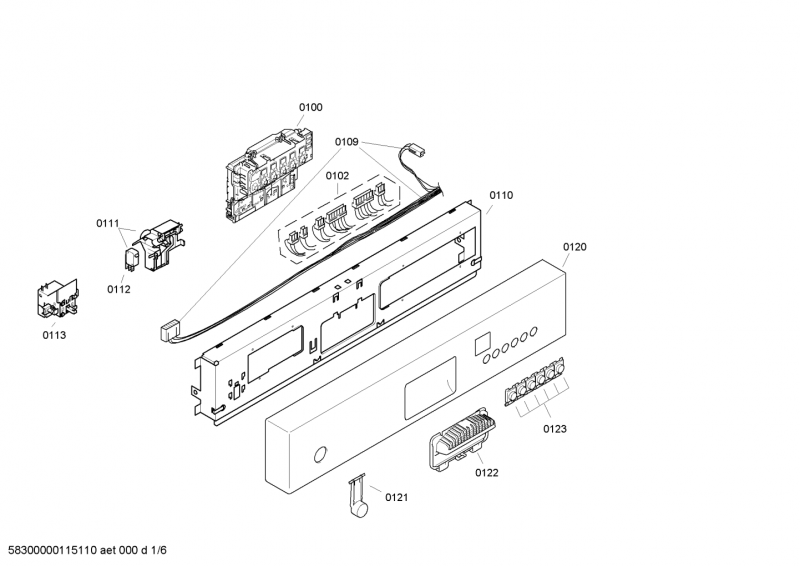 0100
0109
0102
0110
0111
0112
0113
0120
0123
0122
0121
58300000115110 aet 000 d 1/6