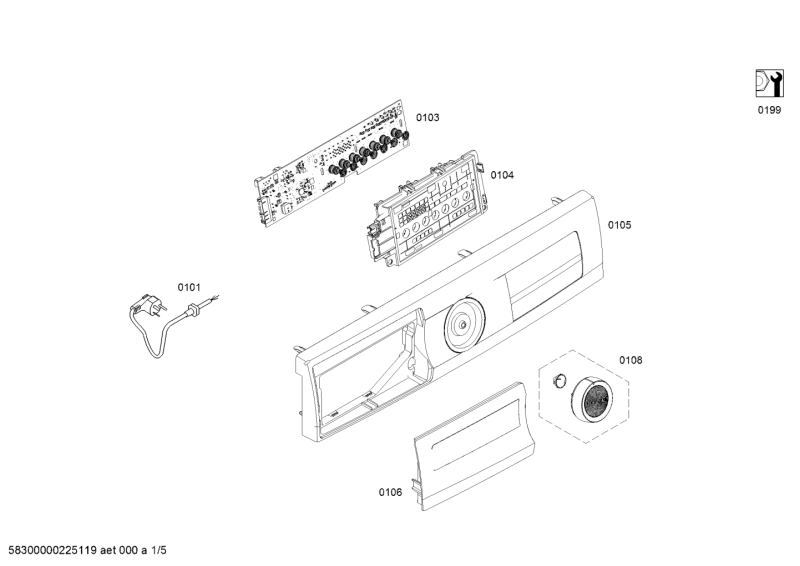 0199

0103

0104

0105

0101

0108

0106

58300000225119 aet 000 a 1/5