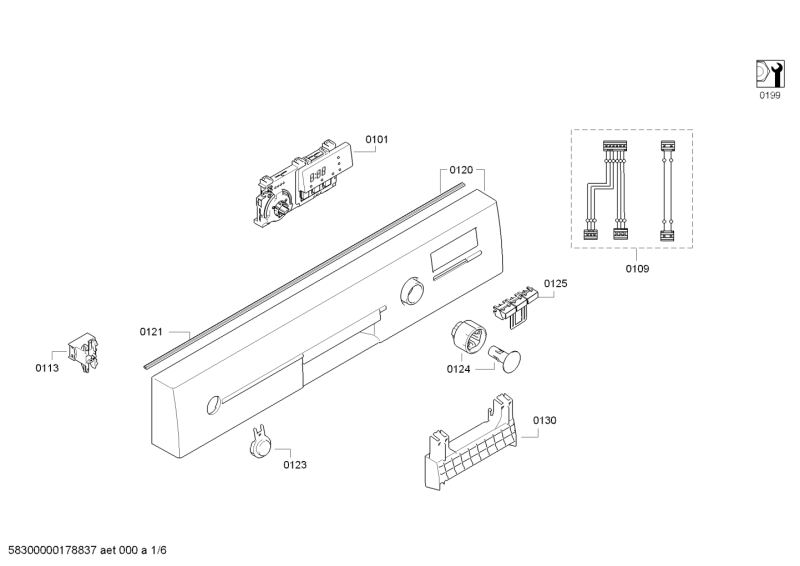 0199

0101

0120

0109

0125

0121

0113

0124

0130

0123

58300000178837 aet 000 a 1/6