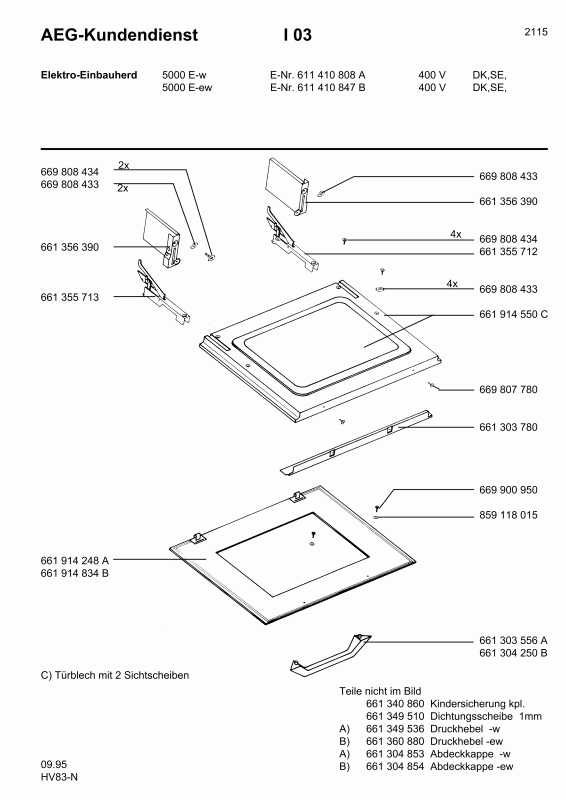 AEG-Kundendienst I 03 2115

Elektro-Einbauherd 5000 E-w E-Nr. 611 410 808 A 400 V DK,SE,
5000 E-ew E-Nr. 611 410 847 B 400 V DK,SE,

669 808 434 2x
669 808 433 2x

661 356 390

661 355 713

669 808 433
661 356 390
4x 669 808 434
661 355 712
4x 669 808 433
661 914 550 C

669 807 780

661 303 780

669 900 950
859 118 015

661 914 248 A
661 914 834 B

661 303 556 A
661 304 250 B

C) Türblech mit 2 Sichtscheiben

Teile nicht im Bild
661 340 860 Kindersicherung kpl.
661 349 510 Dichtungsscheibe 1mm
A) 661 349 536 Druckhebel -w
B) 661 360 880 Druckhebel -ew
A) 661 304 853 Abdeckkappe -w
B) 661 304 854 Abdeckkappe -ew

09.95
HV83-N