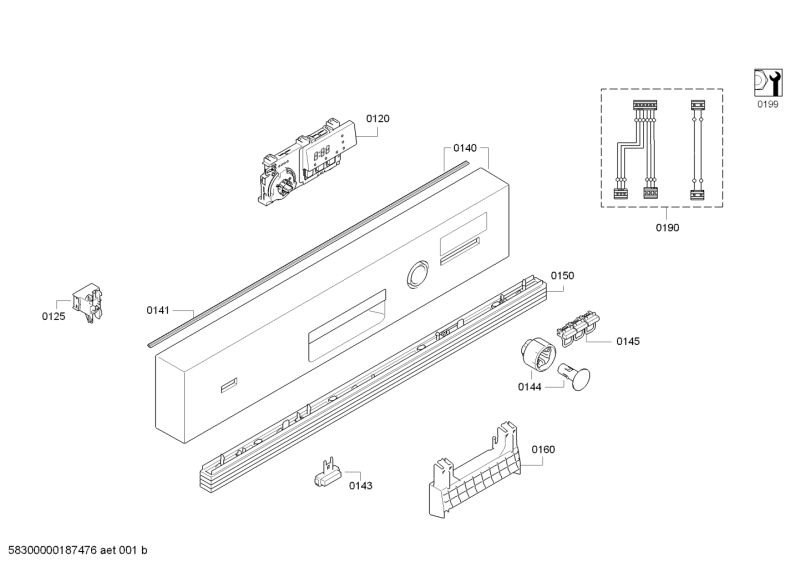 0199

0120

0140

0190

0150

0125

0141

0145

0144

0160

0143

58300000187476 aet 001 b