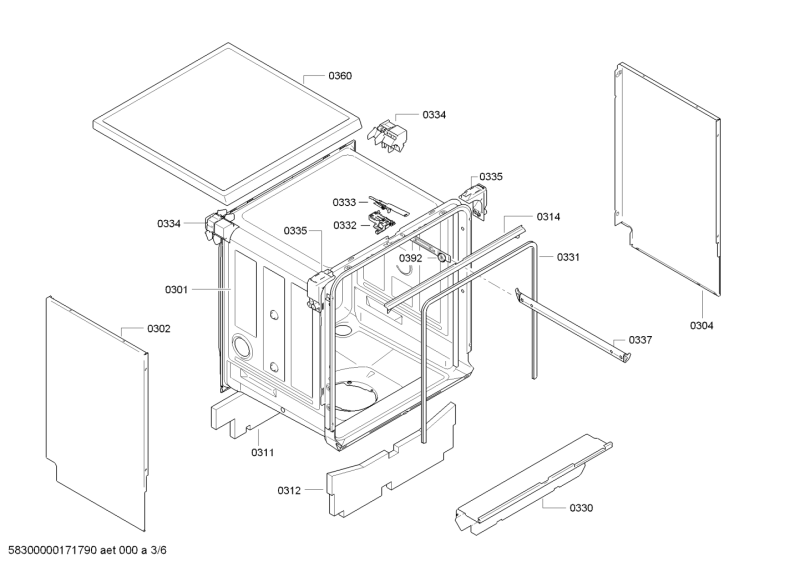 0360
0334
0335
0333
0332
0314
0334
0335
0392
0331
0301
0302
0304
0337
0311
0312
0330
58300000171790 aet 000 a 3/6