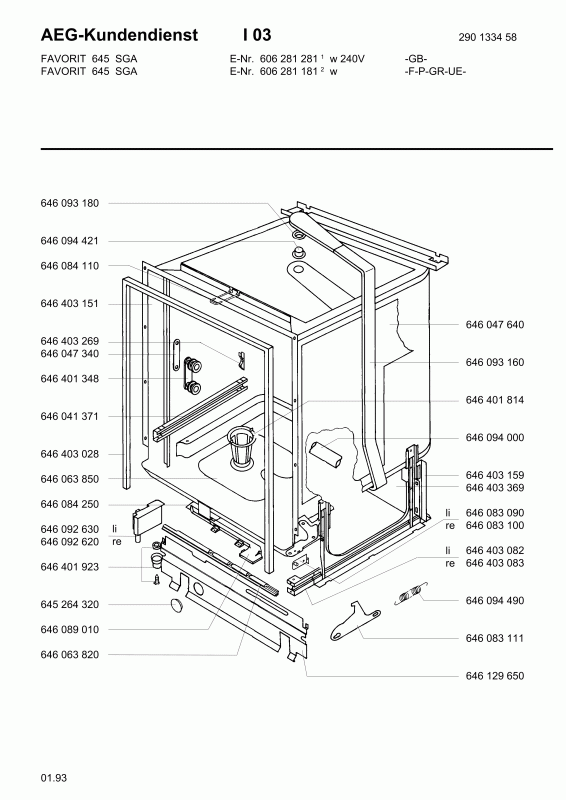 AEG-Kundendienst I 03 290 1334 58

FAVORIT 645 SGA E-Nr. 606 281 281 $^1$ w 240V -GB-
FAVORIT 645 SGA E-Nr. 606 281 181 $^2$ w -F-P-GR-UE-

646 093 180
646 094 421
646 084 110
646 403 151
646 403 269
646 047 340
646 401 348
646 041 371
646 403 028
646 063 850
646 084 250
646 092 630 li
646 092 620 re
646 401 923
645 264 320
646 089 010
646 063 820

646 047 640
646 093 160
646 401 814
646 094 000
646 403 159
646 403 369
li 646 083 090
re 646 083 100
li 646 403 082
re 646 403 083
646 094 490
646 083 111
646 129 650

01.93