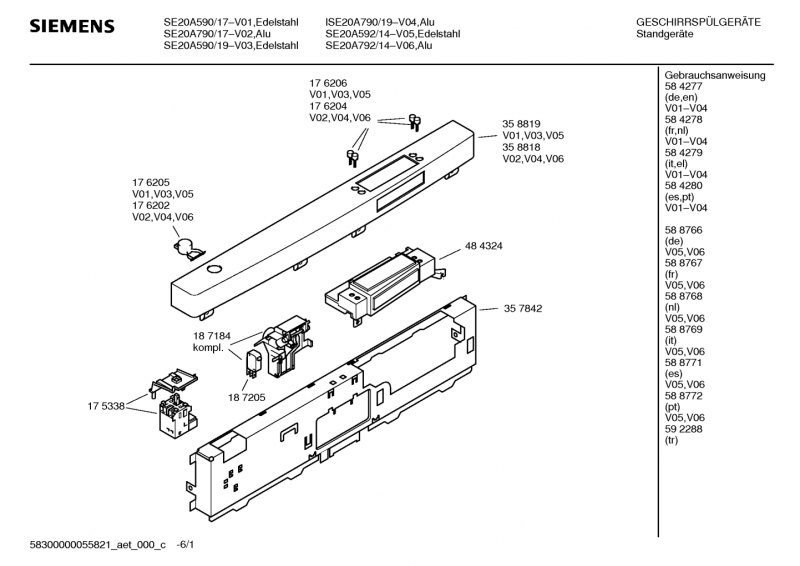 SIEMENS

SE20A590/17–V01,Edelstahl
SE20A790/17–V02,Alu
SE20A590/19–V03,Edelstahl

ISE20A790/19–V04,Alu
SE20A592/14–V05,Edelstahl
SE20A792/14–V06,Alu

GESCHIRRSPÜLGERÄTE
Standgeräte

17 6206
V01,V03,V05
17 6204
V02,V04,V06

35 8819
V01,V03,V05
35 8818
V02,V04,V06

17 6205
V01,V03,V05
17 6202
V02,V04,V06

48 4324

35 7842

18 7184
kompl.

18 7205

17 5338

Gebrauchsanweisung
58 4277
(de,en)
V01–V04
58 4278
(fr,nl)
V01–V04
58 4279
(it,el)
V01–V04
58 4280
(es,pt)
V01–V04

58 8766
(de)
V05,V06
58 8767
(fr)
V05,V06
58 8768
(nl)
V05,V06
58 8769
(it)
V05,V06
58 8771
(es)
V05,V06
58 8772
(pt)
V05,V06
59 2288
(tr)

58300000055821_aet_000_c -6/1