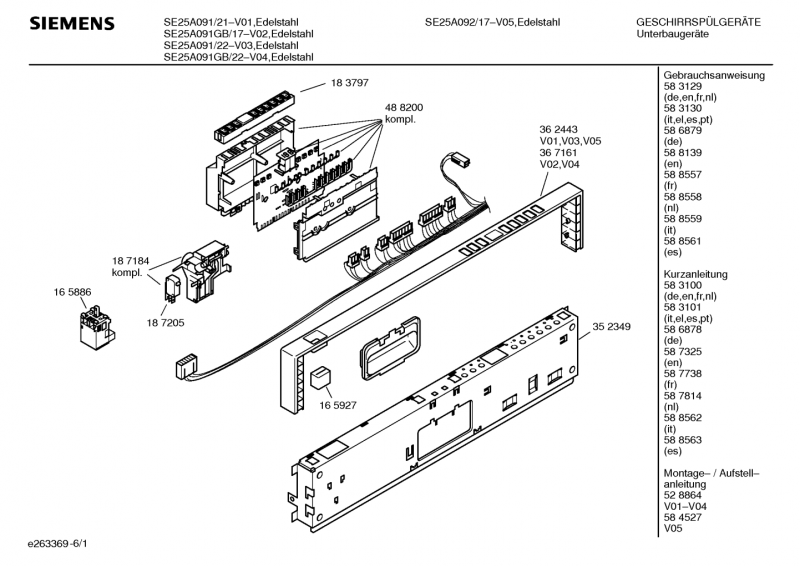 SIEMENS

SE25A091/21–V01,Edelstahl
SE25A091GB/17–V02,Edelstahl
SE25A091/22–V03,Edelstahl
SE25A091GB/22–V04,Edelstahl

SE25A092/17–V05,Edelstahl

GESCHIRRSPÜLGERÄTE
Unterbaugeräte

18 3797

48 8200
kompl.

36 2443
V01,V03,V05
36 7161
V02,V04

18 7184
kompl.

16 5886

18 7205

35 2349

16 5927

Gebrauchsanweisung
58 3129
(de,en,fr,nl)
58 3130
(it,el,es,pt)
58 6879
(de)
58 8139
(en)
58 8557
(fr)
58 8558
(nl)
58 8559
(it)
58 8561
(es)

Kurzanleitung
58 3100
(de,en,fr,nl)
58 3101
(it,el,es,pt)
58 6878
(de)
58 7325
(en)
58 7738
(fr)
58 7814
(nl)
58 8562
(it)
58 8563
(es)

Montage– / Aufstell–
anleitung
52 8864
V01–V04
58 4527
V05

e263369-6/1