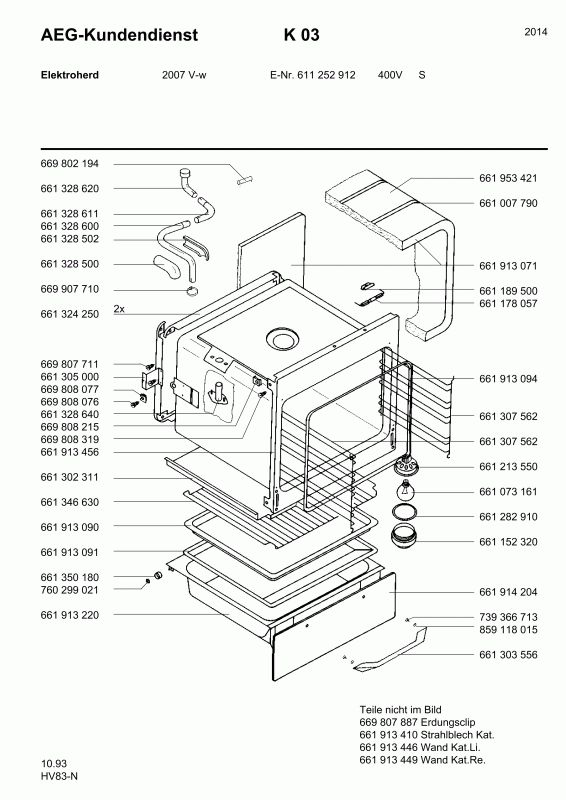 AEG-Kundendienst K 03 2014

Elektroherd 2007 V-w E-Nr. 611 252 912 400V S

669 802 194
661 328 620
661 328 611
661 328 600
661 328 502
661 328 500
669 907 710
661 324 250
2x
669 807 711
661 305 000
669 808 077
669 808 076
661 328 640
669 808 215
669 808 319
661 913 456
661 302 311
661 346 630
661 913 090
661 913 091
661 350 180
760 299 021
661 913 220

661 953 421
661 007 790
661 913 071
661 189 500
661 178 057
661 913 094
661 307 562
661 307 562
661 213 550
661 073 161
661 282 910
661 152 320
661 914 204
739 366 713
859 118 015
661 303 556

Teile nicht im Bild
669 807 887 Erdungsclip
661 913 410 Strahlblech Kat.
661 913 446 Wand Kat.Li.
661 913 449 Wand Kat.Re.

10.93
HV83-N