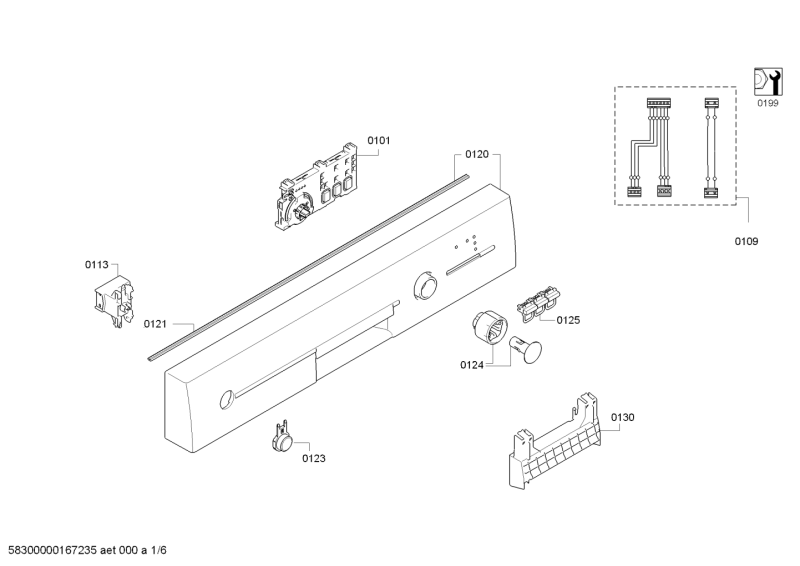 0199

0101

0120

0109

0113

0121

0125

0124

0130

0123

58300000167235 aet 000 a 1/6