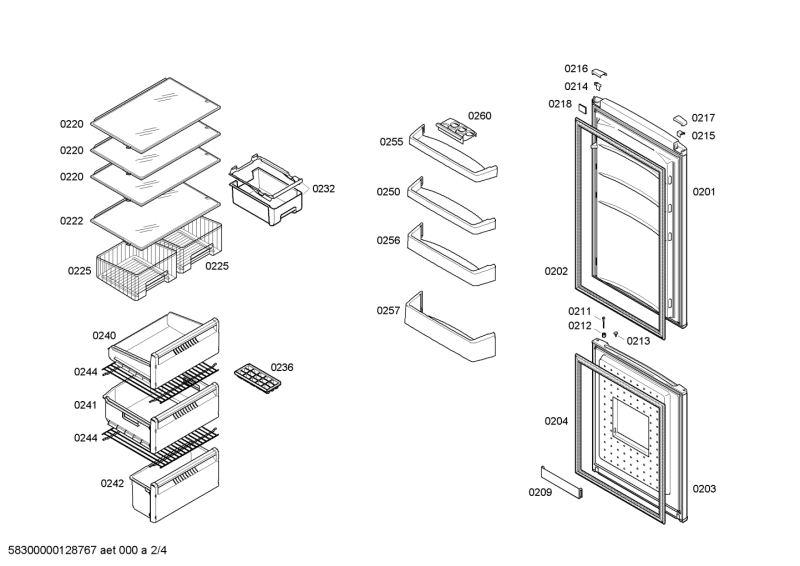 0220
0220
0220
0222
0225
0225
0232
0240
0244
0241
0244
0242
0236
0260
0255
0250
0256
0257
0216
0214
0218
0217
0215
0201
0202
0211
0212
0213
0204
0209
0203

58300000128767 aet 000 a 2/4