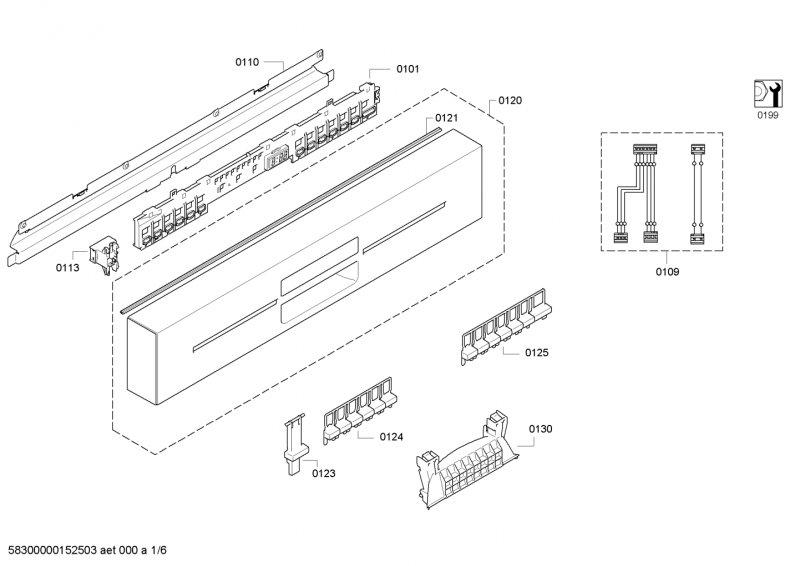 0110
0101
0120
0121
0199
0113
0109
0125
0124
0130
0123
58300000152503 aet 000 a 1/6