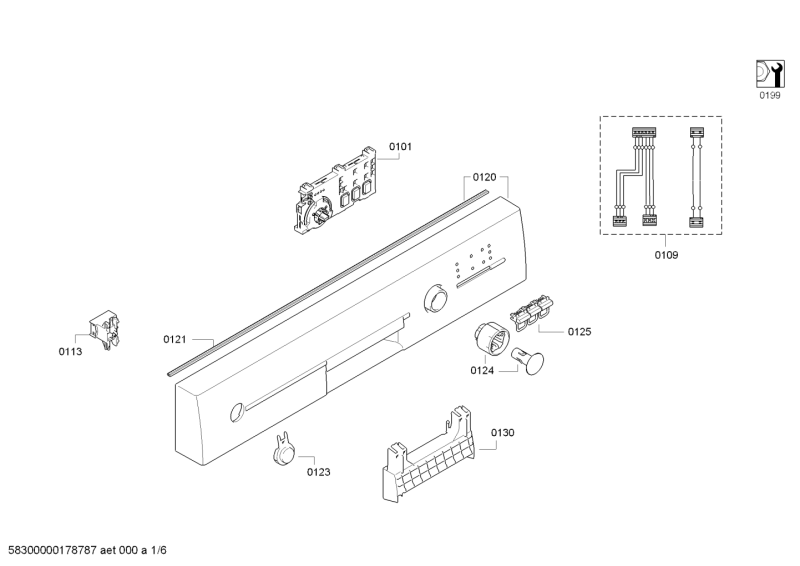 0199

0101

0120

0109

0113

0121

0125

0124

0130

0123

58300000178787 aet 000 a 1/6