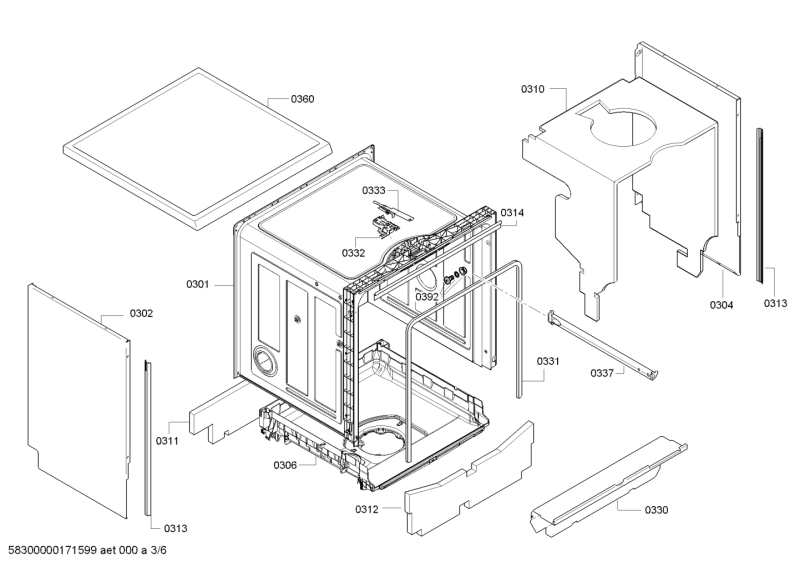 0360
0310
0333
0314
0332
0301
0392
0304
0313
0302
0331
0337
0311
0306
0313
0312
0330
58300000171599 aet 000 a 3/6