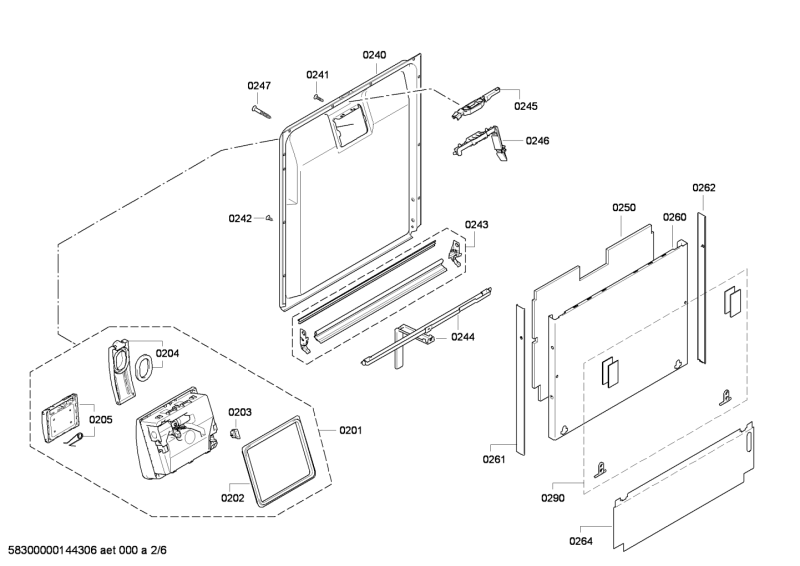 0240
0247
0241
0245
0246
0262
0250
0260
0242
0243
0244
0204
0205
0203
0201
0202
0261
0290
0264
58300000144306 aet 000 a 2/6