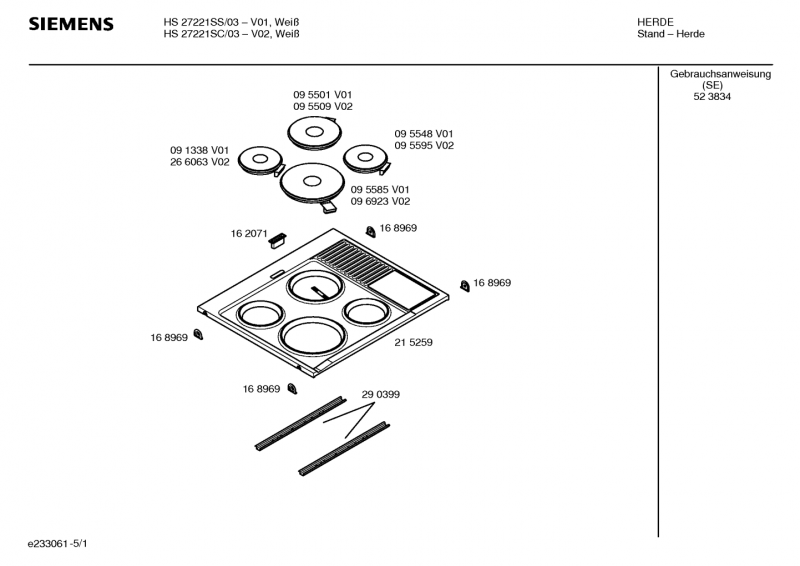 SIEMENS

HS 27221SS/03 – V01, Weiß
HS 27221SC/03 – V02, Weiß

HERDE
Stand – Herde

Gebrauchsanweisung
(SE)
52 3834

09 5501 V01
09 5509 V02

09 5548 V01
09 5595 V02

09 1338 V01
26 6063 V02

09 5585 V01
09 6923 V02

16 2071

16 8969

16 8969

16 8969

21 5259

16 8969

29 0399

e233061-5/1