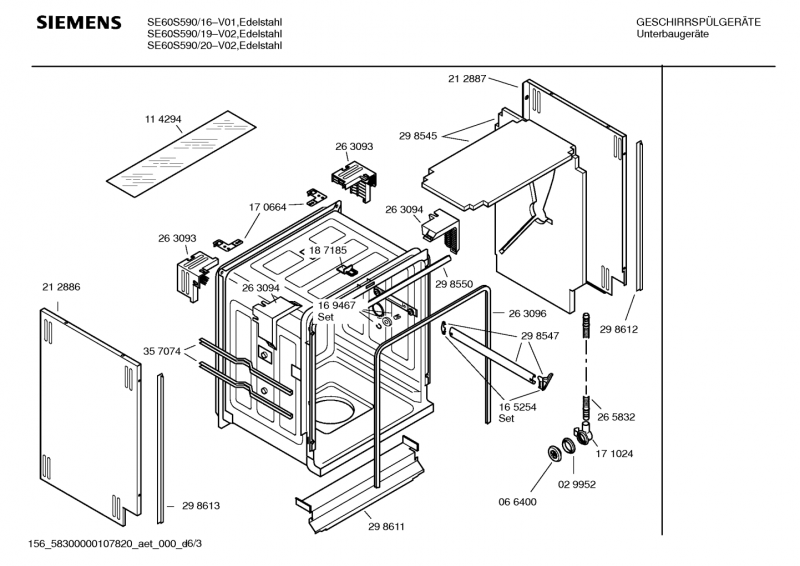 SIEMENS

SE60S590/16–V01,Edelstahl
SE60S590/19–V02,Edelstahl
SE60S590/20–V02,Edelstahl

GESCHIRRSPÜLGERÄTE
Unterbaugeräte

21 2887
11 4294
29 8545
26 3093
17 0664
26 3094
26 3093
18 7185
29 8550
21 2886
26 3094
16 9467
Set
26 3096
29 8612
35 7074
29 8547
16 5254
Set
26 5832
17 1024
02 9952
06 6400
29 8613
29 8611

156_58300000107820_aet_000_d6/3