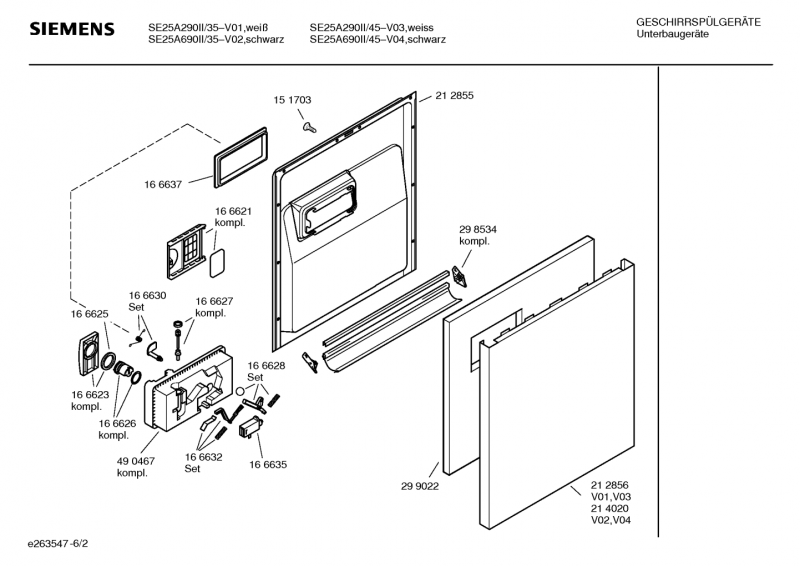 SIEMENS

SE25A290II/35–V01,weiß
SE25A690II/35–V02,schwarz

SE25A290II/45–V03,weiss
SE25A690II/45–V04,schwarz

GESCHIRRSPÜLGERÄTE
Unterbaugeräte

15 1703
21 2855
16 6637
16 6621 kompl.
29 8534 kompl.
16 6630 Set
16 6627 kompl.
16 6625
16 6628 Set
16 6623 kompl.
16 6626 kompl.
49 0467 kompl.
16 6632 Set
16 6635
29 9022
21 2856 V01,V03
21 4020 V02,V04

e263547-6/2