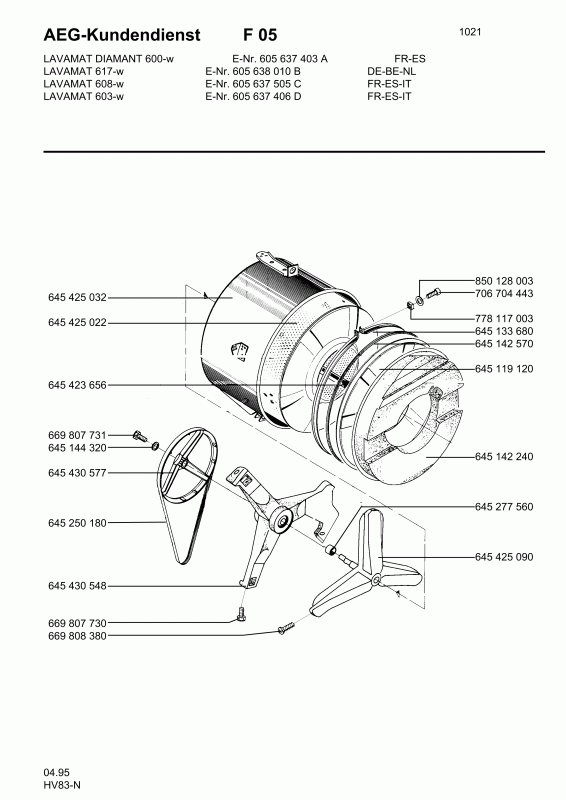 AEG-Kundendienst F 05

1021

| LAVAMAT DIAMANT 600-w | E-Nr. 605 637 403 A | FR-ES |
|---|---|---|
| LAVAMAT 617-w | E-Nr. 605 638 010 B | DE-BE-NL |
| LAVAMAT 608-w | E-Nr. 605 637 505 C | FR-ES-IT |
| LAVAMAT 603-w | E-Nr. 605 637 406 D | FR-ES-IT |

645 425 032
645 425 022
645 423 656
669 807 731
645 144 320
645 430 577
645 250 180
645 430 548
669 807 730
669 808 380

850 128 003
706 704 443
778 117 003
645 133 680
645 142 570
645 119 120
645 142 240
645 277 560
645 425 090

04.95
HV83-N