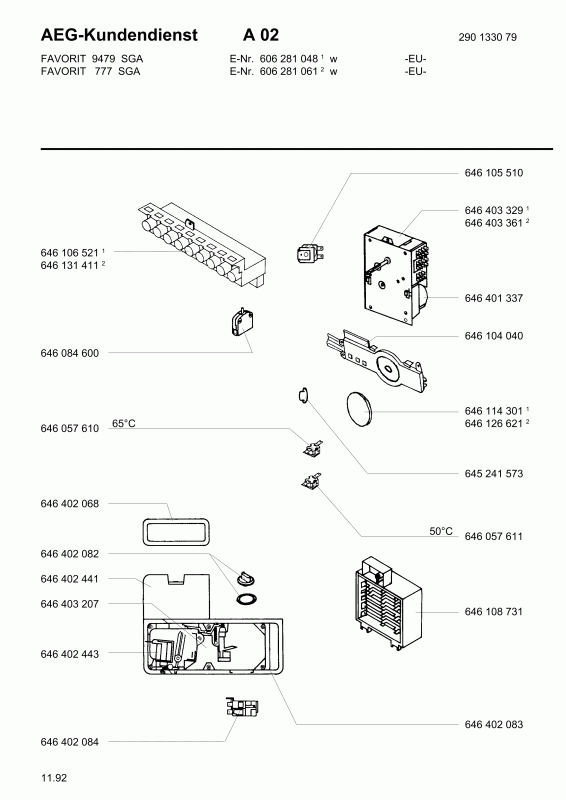 AEG-Kundendienst A 02 290 1330 79

FAVORIT 9479 SGA E-Nr. 606 281 048 $^1$ w -EU-
FAVORIT 777 SGA E-Nr. 606 281 061 $^2$ w -EU-

646 105 510

646 403 329 $^1$
646 403 361 $^2$

646 106 521 $^1$
646 131 411 $^2$

646 401 337

646 104 040

646 084 600

646 114 301 $^1$
646 126 621 $^2$

646 057 610 65°C

645 241 573

646 402 068

50°C 646 057 611

646 402 082

646 402 441

646 403 207

646 108 731

646 402 443

646 402 083

646 402 084

11.92