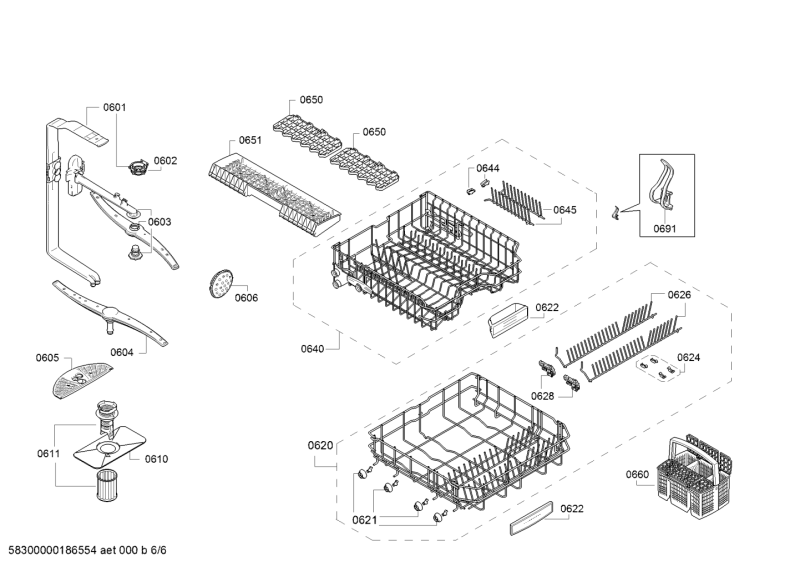 0601
0602
0603
0604
0605
0606
0610
0611
0650
0650
0651
0644
0645
0691
0640
0622
0626
0624
0628
0620
0621
0622
0660
58300000186554 aet 000 b 6/6