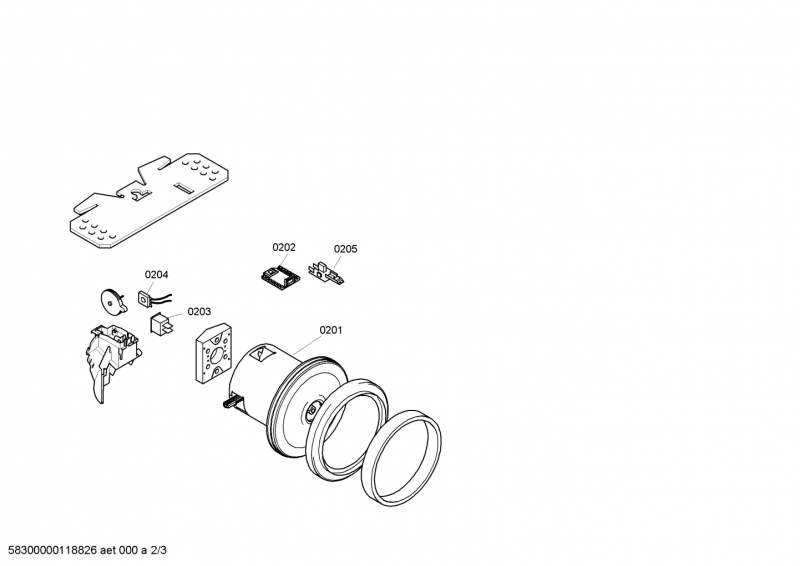 0202
0205
0204
0203
0201
58300000118826 aet 000 a 2/3