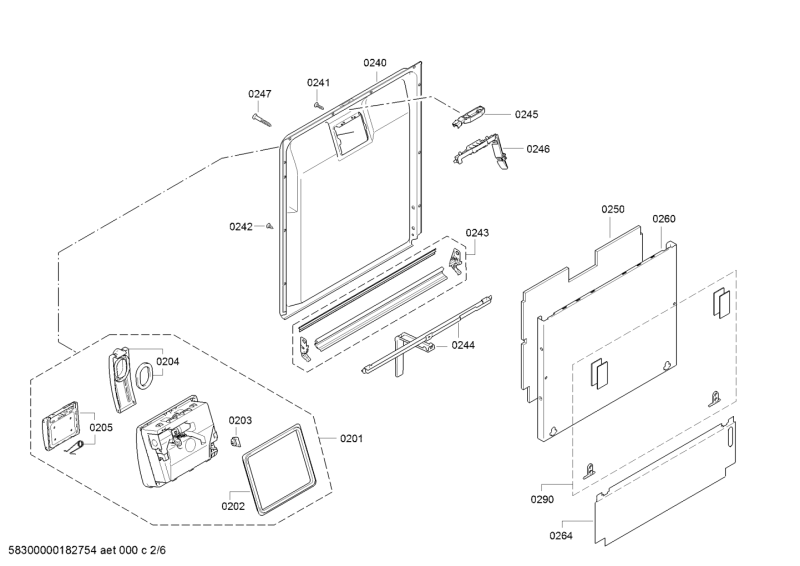 0240
0241
0247
0245
0246
0242
0243
0250
0260
0244
0204
0205
0203
0201
0202
0290
0264
58300000182754 aet 000 c 2/6