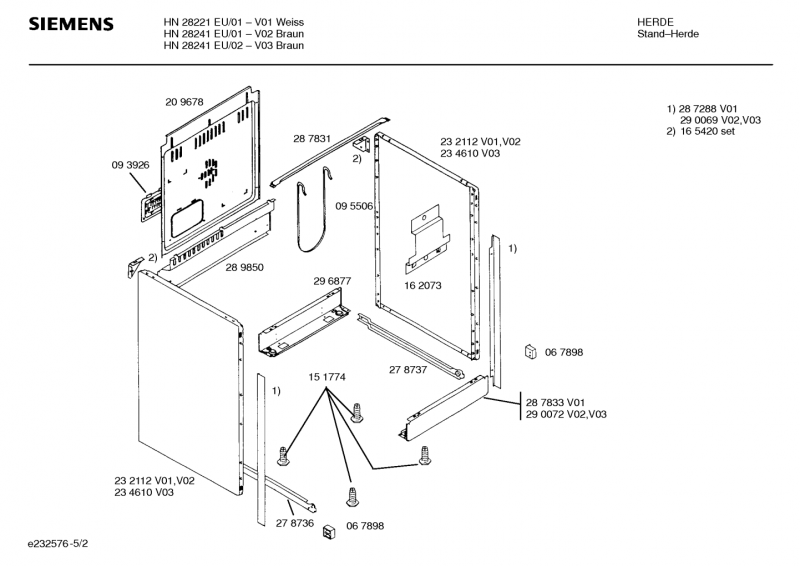 SIEMENS

HN 28221 EU/01 – V01 Weiss
HN 28241 EU/01 – V02 Braun
HN 28241 EU/02 – V03 Braun

HERDE
Stand–Herde

1) 28 7288 V01
29 0069 V02,V03
2) 16 5420 set

20 9678

09 3926

28 7831

2)

23 2112 V01,V02
23 4610 V03

09 5506

2)

28 9850

29 6877

16 2073

1)

06 7898

27 8737

15 1774

1)

28 7833 V01
29 0072 V02,V03

23 2112 V01,V02
23 4610 V03

27 8736

06 7898

e232576-5/2