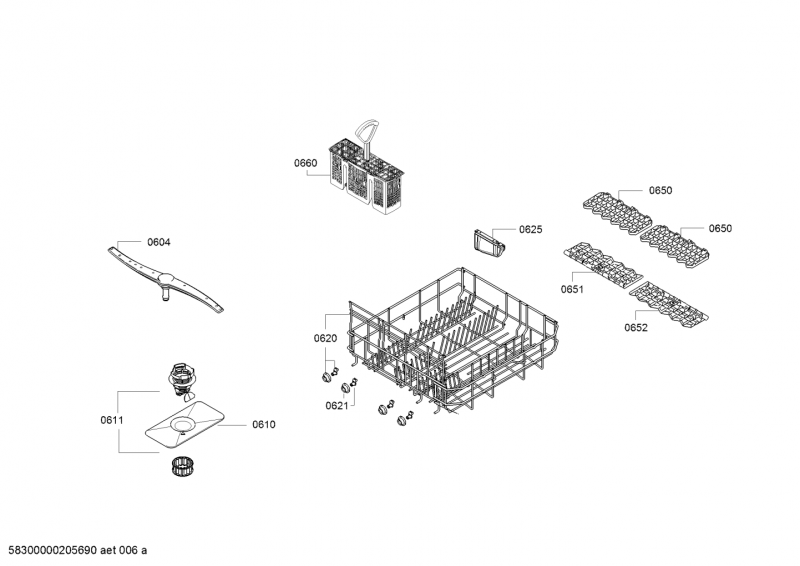 0660

0650

0650

0625

0604

0651

0652

0620

0621

0611

0610

58300000205690 aet 006 a