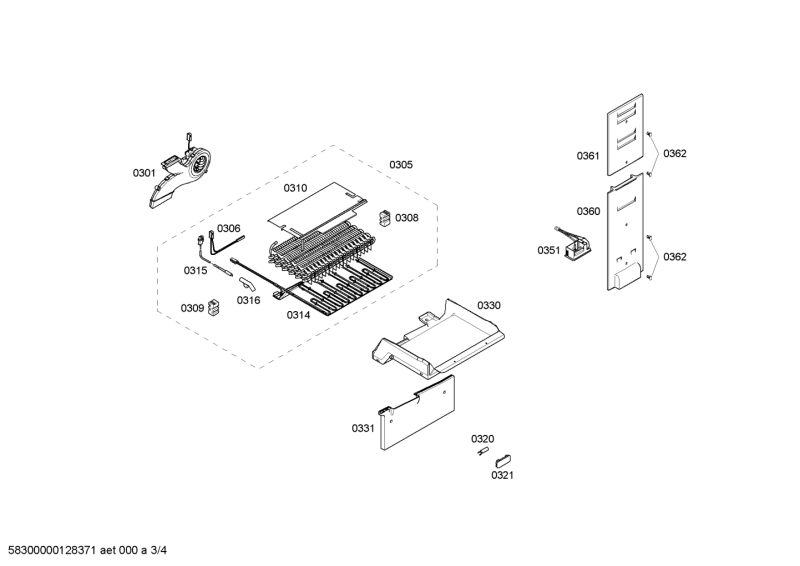 0301
0305
0310
0308
0306
0315
0316
0309
0314
0330
0331
0320
0321
0361
0362
0360
0351
0362

58300000128371 aet 000 a 3/4