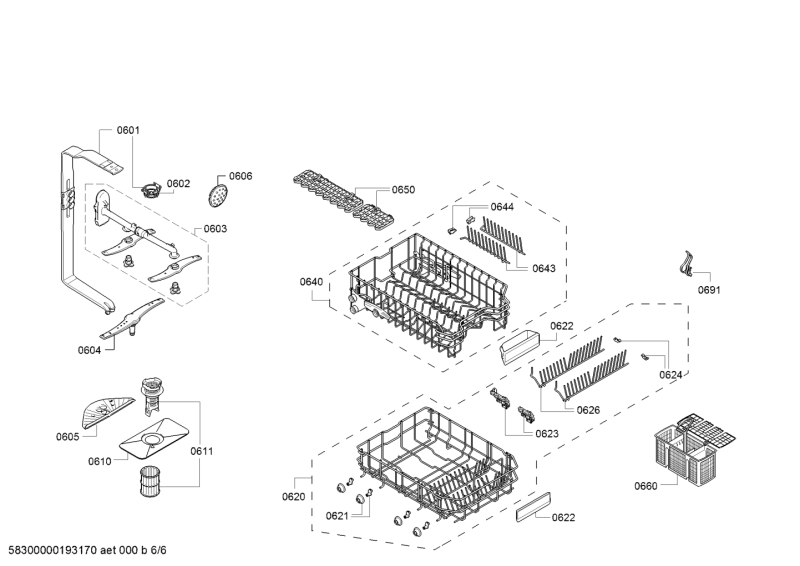 0601
0602
0606
0603
0604
0650
0644
0643
0640
0691
0622
0624
0626
0623
0605
0610
0611
0620
0621
0622
0660
58300000193170 aet 000 b 6/6