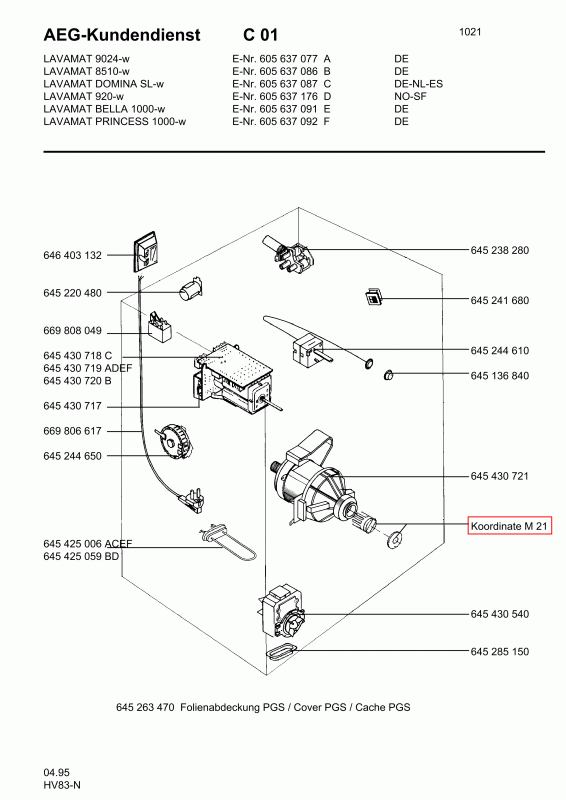 AEG-Kundendienst C 01 1021

| | | |
|---|---|---|
| LAVAMAT 9024-w | E-Nr. 605 637 077 A | DE |
| LAVAMAT 8510-w | E-Nr. 605 637 086 B | DE |
| LAVAMAT DOMINA SL-w | E-Nr. 605 637 087 C | DE-NL-ES |
| LAVAMAT 920-w | E-Nr. 605 637 176 D | NO-SF |
| LAVAMAT BELLA 1000-w | E-Nr. 605 637 091 E | DE |
| LAVAMAT PRINCESS 1000-w | E-Nr. 605 637 092 F | DE |

646 403 132
645 220 480
669 808 049
645 430 718 C
645 430 719 ADEF
645 430 720 B
645 430 717
669 806 617
645 244 650
645 425 006 ACEF
645 425 059 BD

645 238 280
645 241 680
645 244 610
645 136 840
645 430 721
Koordinate M 21
645 430 540
645 285 150

645 263 470 Folienabdeckung PGS / Cover PGS / Cache PGS

04.95
HV83-N