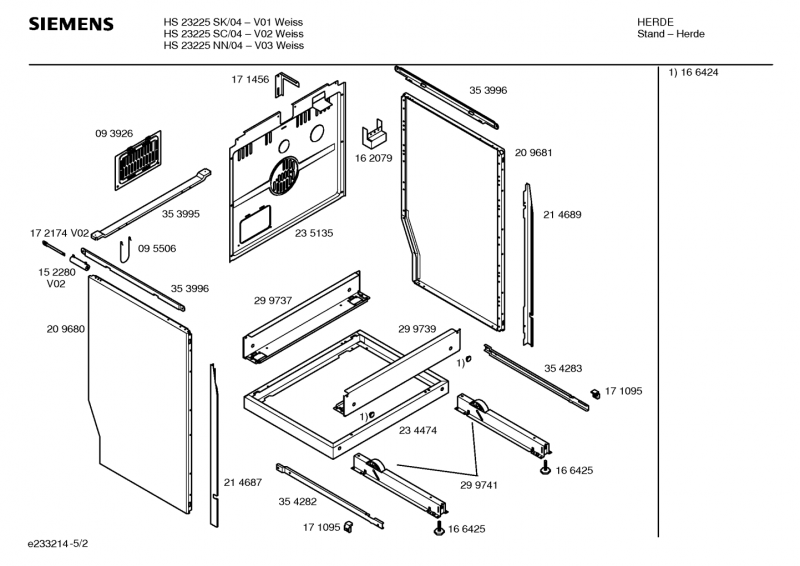 SIEMENS

HS 23225 SK/04 – V01 Weiss
HS 23225 SC/04 – V02 Weiss
HS 23225 NN/04 – V03 Weiss

HERDE
Stand – Herde

1) 16 6424

17 1456
35 3996
09 3926
16 2079
20 9681
35 3995
21 4689
17 2174 V02
09 5506
23 5135
15 2280
V02
35 3996
29 9737
20 9680
29 9739
1)
35 4283
17 1095
1)
23 4474
16 6425
29 9741
21 4687
35 4282
17 1095
16 6425

e233214-5/2