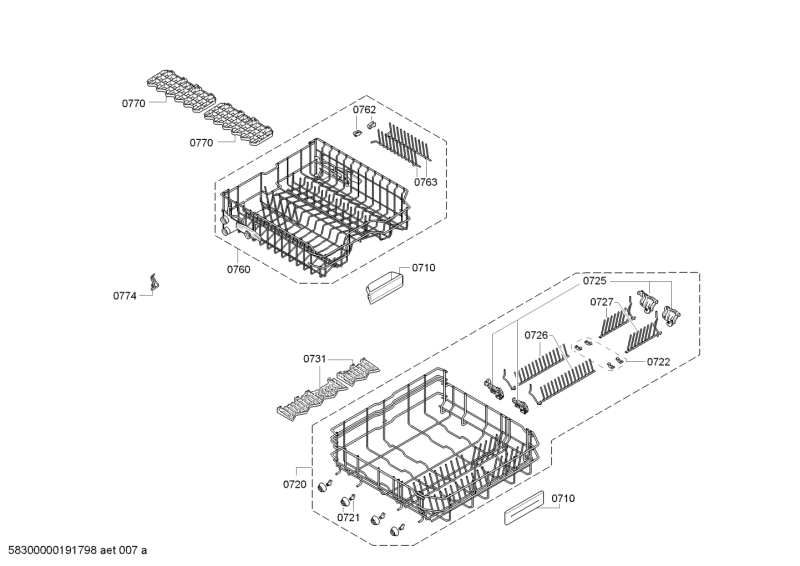 0770
0770
0762
0763
0760
0710
0774
0725
0727
0726
0722
0731
0720
0721
0710
58300000191798 aet 007 a