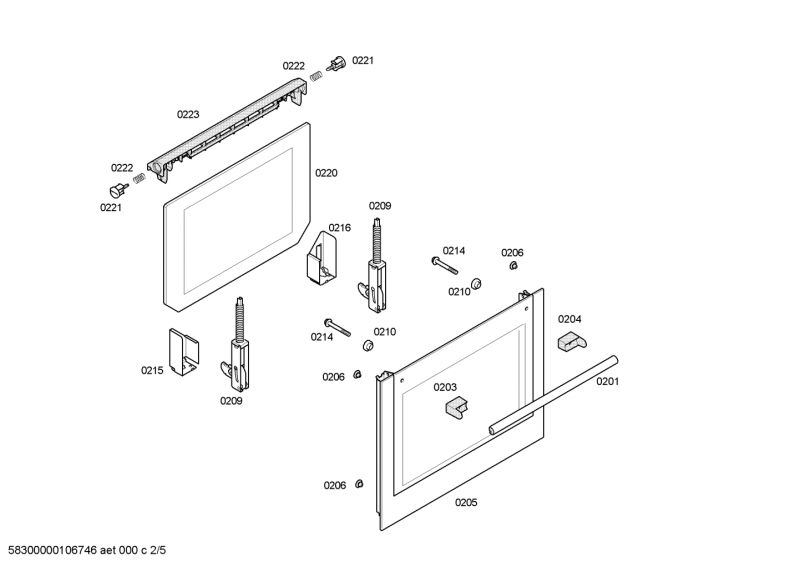 0222
0221
0223
0222
0221
0220
0209
0216
0214
0206
0210
0204
0214
0210
0215
0206
0203
0201
0209
0206
0205
58300000106746 aet 000 c 2/5