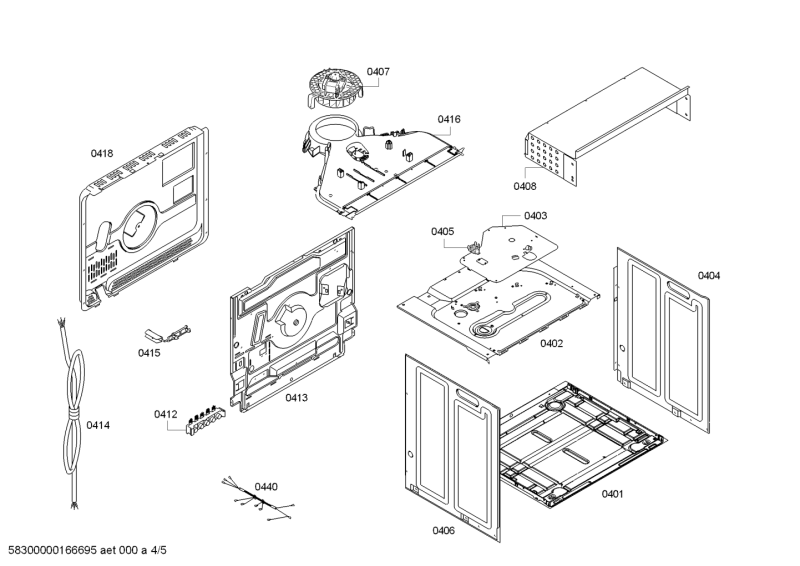 0407

0416

0418

0408

0403

0405

0404

0402

0415

0413

0412

0414

0440

0401

0406

58300000166695 aet 000 a 4/5