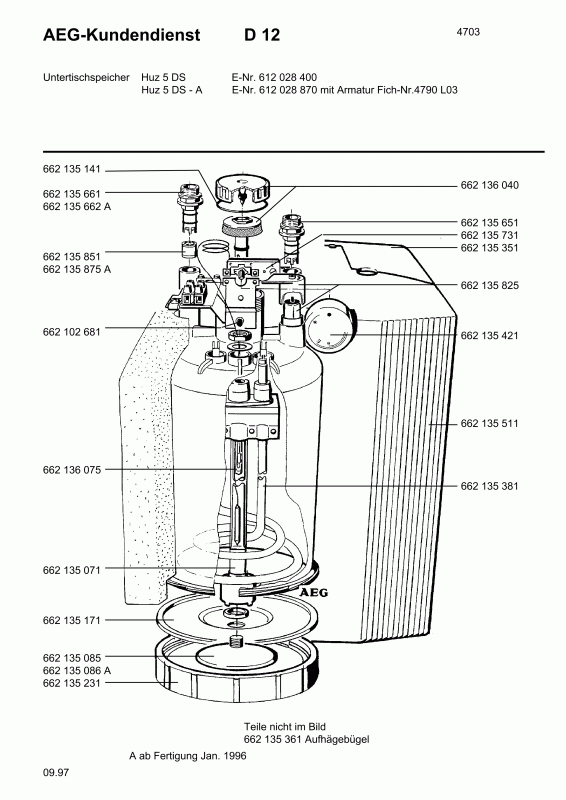 AEG-Kundendienst D 12 4703

Untertischspeicher Huz 5 DS E-Nr. 612 028 400
Huz 5 DS - A E-Nr. 612 028 870 mit Armatur Fich-Nr.4790 L03

662 135 141
662 135 661
662 135 662 A
662 135 851
662 135 875 A
662 102 681
662 136 075
662 135 071
662 135 171
662 135 085
662 135 086 A
662 135 231

662 136 040
662 135 651
662 135 731
662 135 351
662 135 825
662 135 421
662 135 511
662 135 381

AEG

Teile nicht im Bild
662 135 361 Aufhägebügel

A ab Fertigung Jan. 1996

09.97