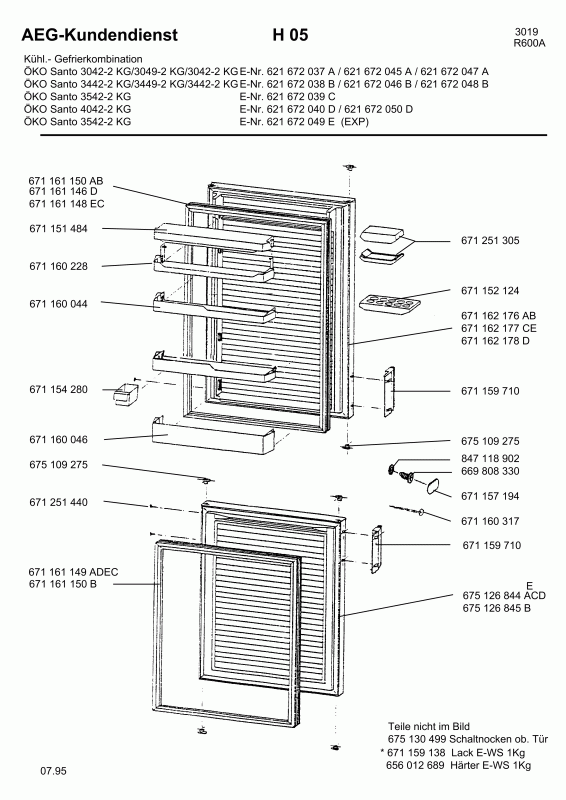 AEG-Kundendienst H 05 3019 R600A

Kühl.- Gefrierkombination
ÖKO Santo 3042-2 KG/3049-2 KG/3042-2 KG E-Nr. 621 672 037 A / 621 672 045 A / 621 672 047 A
ÖKO Santo 3442-2 KG/3449-2 KG/3442-2 KG E-Nr. 621 672 038 B / 621 672 046 B / 621 672 048 B
ÖKO Santo 3542-2 KG E-Nr. 621 672 039 C
ÖKO Santo 4042-2 KG E-Nr. 621 672 040 D / 621 672 050 D
ÖKO Santo 3542-2 KG E-Nr. 621 672 049 E (EXP)

671 161 150 AB
671 161 146 D
671 161 148 EC
671 151 484
671 160 228
671 160 044
671 154 280
671 160 046
675 109 275
671 251 440
671 161 149 ADEC
671 161 150 B

671 251 305
671 152 124
671 162 176 AB
671 162 177 CE
671 162 178 D
671 159 710
675 109 275
847 118 902
669 808 330
671 157 194
671 160 317
671 159 710
E
675 126 844 ACD
675 126 845 B

Teile nicht im Bild
675 130 499 Schaltnocken ob. Tür
* 671 159 138 Lack E-WS 1Kg
656 012 689 Härter E-WS 1Kg

07.95