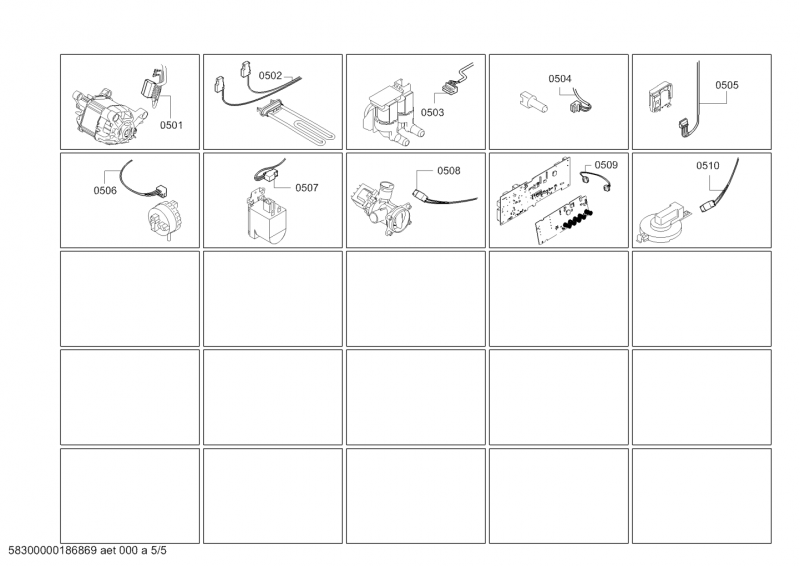 0501

0502

0503

0504

0505

0506

0507

0508

0509

0510

58300000186869 aet 000 a 5/5