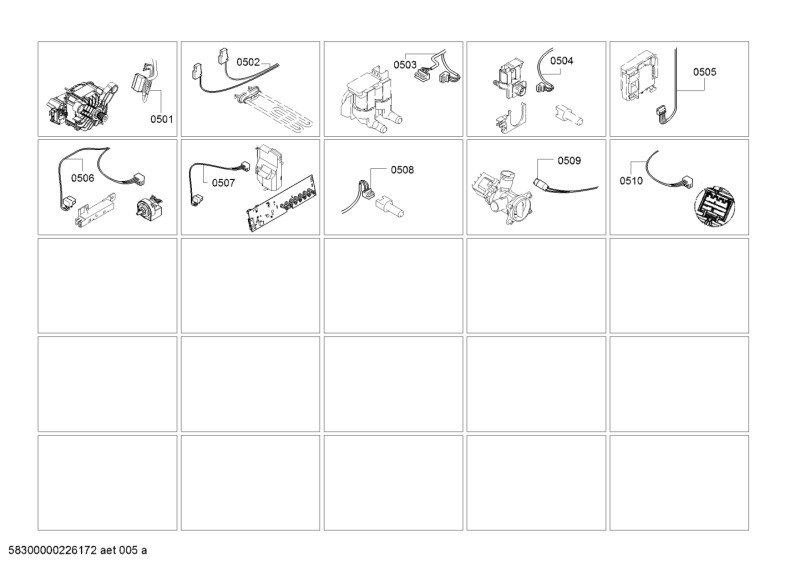 0501

0502

0503

0504

0505

0506

0507

0508

0509

0510

58300000226172 aet 005 a