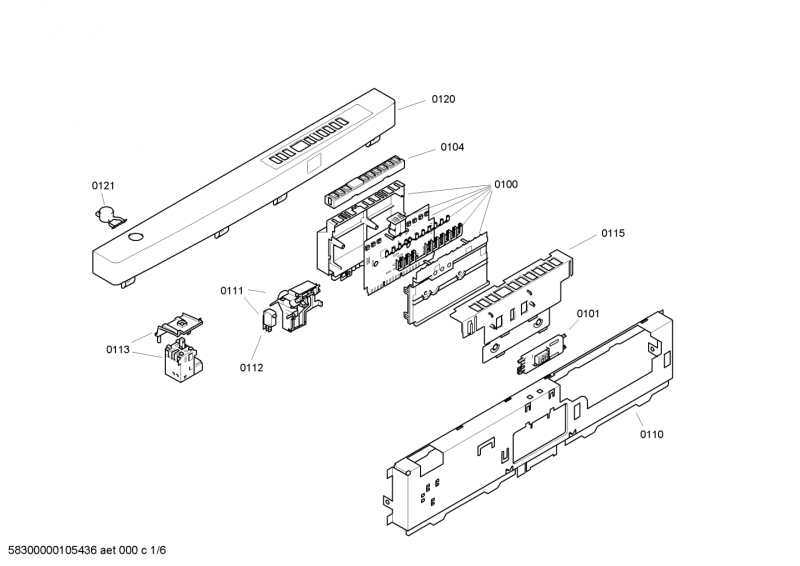 0120

0104

0121

0100

0115

0111

0101

0113

0112

0110

58300000105436 aet 000 c 1/6