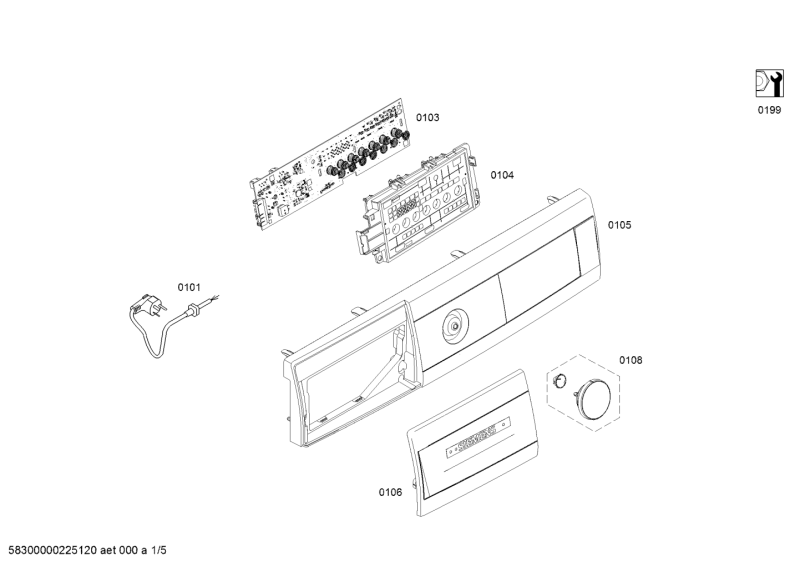 0199

0103

0104

0105

0101

0108

SIEMENS

0106

58300000225120 aet 000 a 1/5