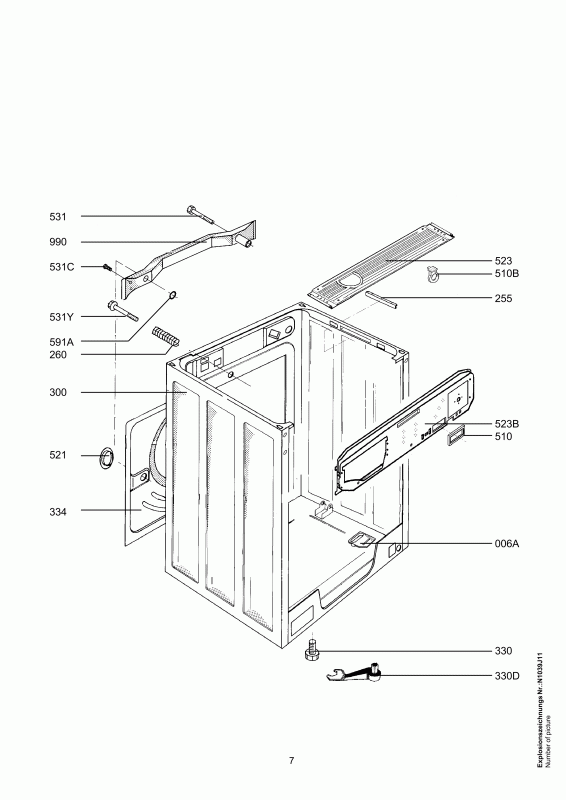 531
990
531C
531Y
591A
260
300
521
334
523
510B
255
523B
510
006A
330
330D

7

Explosionszeichnungs Nr.:N1039J11
Number of picture