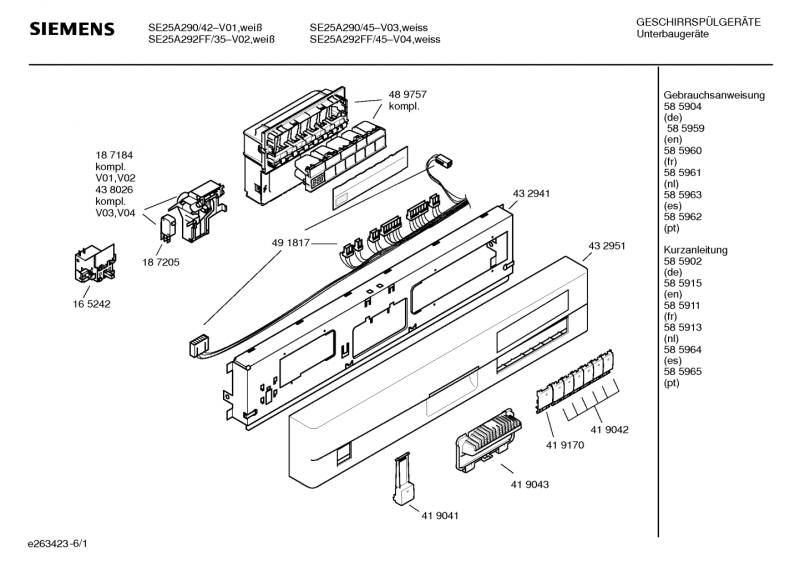 SIEMENS

SE25A290/42–V01,weiß
SE25A292FF/35–V02,weiß

SE25A290/45–V03,weiss
SE25A292FF/45–V04,weiss

GESCHIRRSPÜLGERÄTE
Unterbaugeräte

48 9757
kompl.

18 7184
kompl.
V01,V02
43 8026
kompl.
V03,V04

18 7205

16 5242

49 1817

43 2941

43 2951

41 9042

41 9170

41 9043

41 9041

Gebrauchsanweisung
58 5904
(de)
58 5959
(en)
58 5960
(fr)
58 5961
(nl)
58 5963
(es)
58 5962
(pt)
Kurzanleitung
58 5902
(de)
58 5915
(en)
58 5911
(fr)
58 5913
(nl)
58 5964
(es)
58 5965
(pt)

e263423-6/1