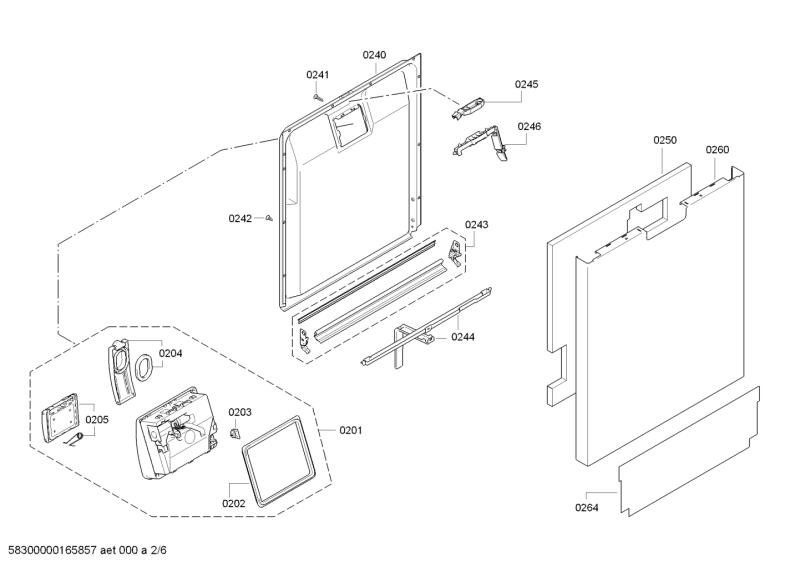 0240
0241
0245
0246
0250
0260
0242
0243
0244
0204
0205
0203
0201
0202
0264
58300000165857 aet 000 a 2/6